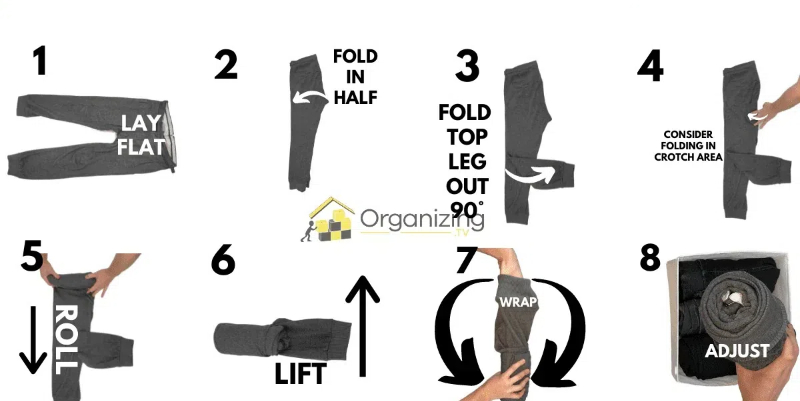 1
LAY FLAT

2
FOLD IN HALF

3
FOLD TOP LEG OUT 90°

4
CONSIDER FOLDING IN CROTCH AREA

Organizing .TV

5
ROLL

6
LIFT

7
WRAP

8
ADJUST