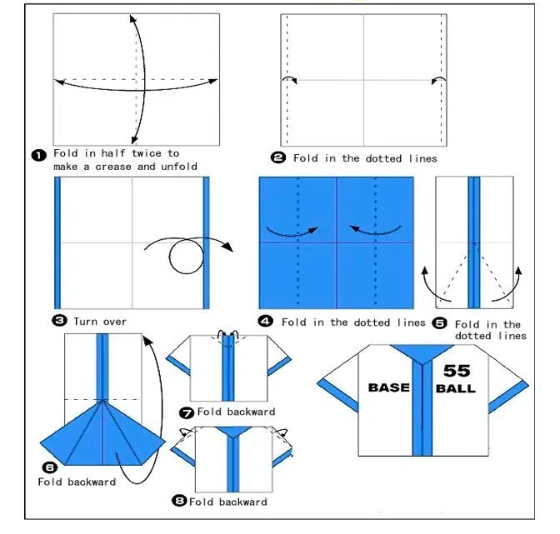 ❶ Fold in half twice to make a crease and unfold

❷ Fold in the dotted lines

❸ Turn over

❹ Fold in the dotted lines

❺ Fold in the dotted lines

❻ Fold backward

❼ Fold backward

❽ Fold backward

55
BASE BALL