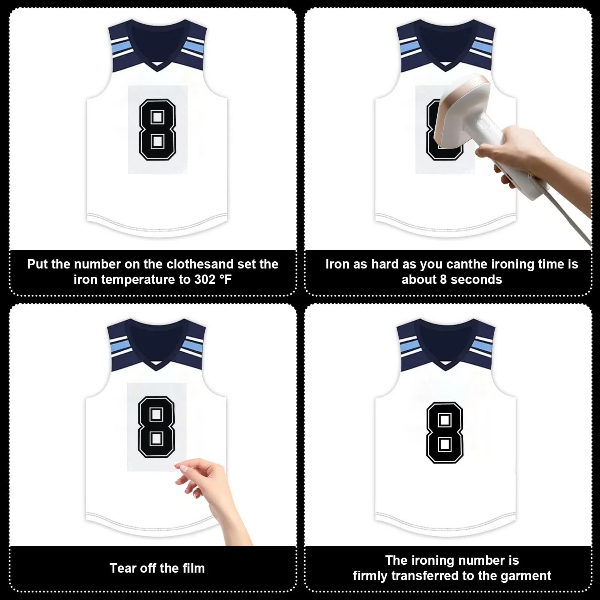 8

Put the number on the clothesand set the iron temperature to 302 °F

8

Iron as hard as you canthe ironing time is about 8 seconds

8

Tear off the film

8

The ironing number is firmly transferred to the garment